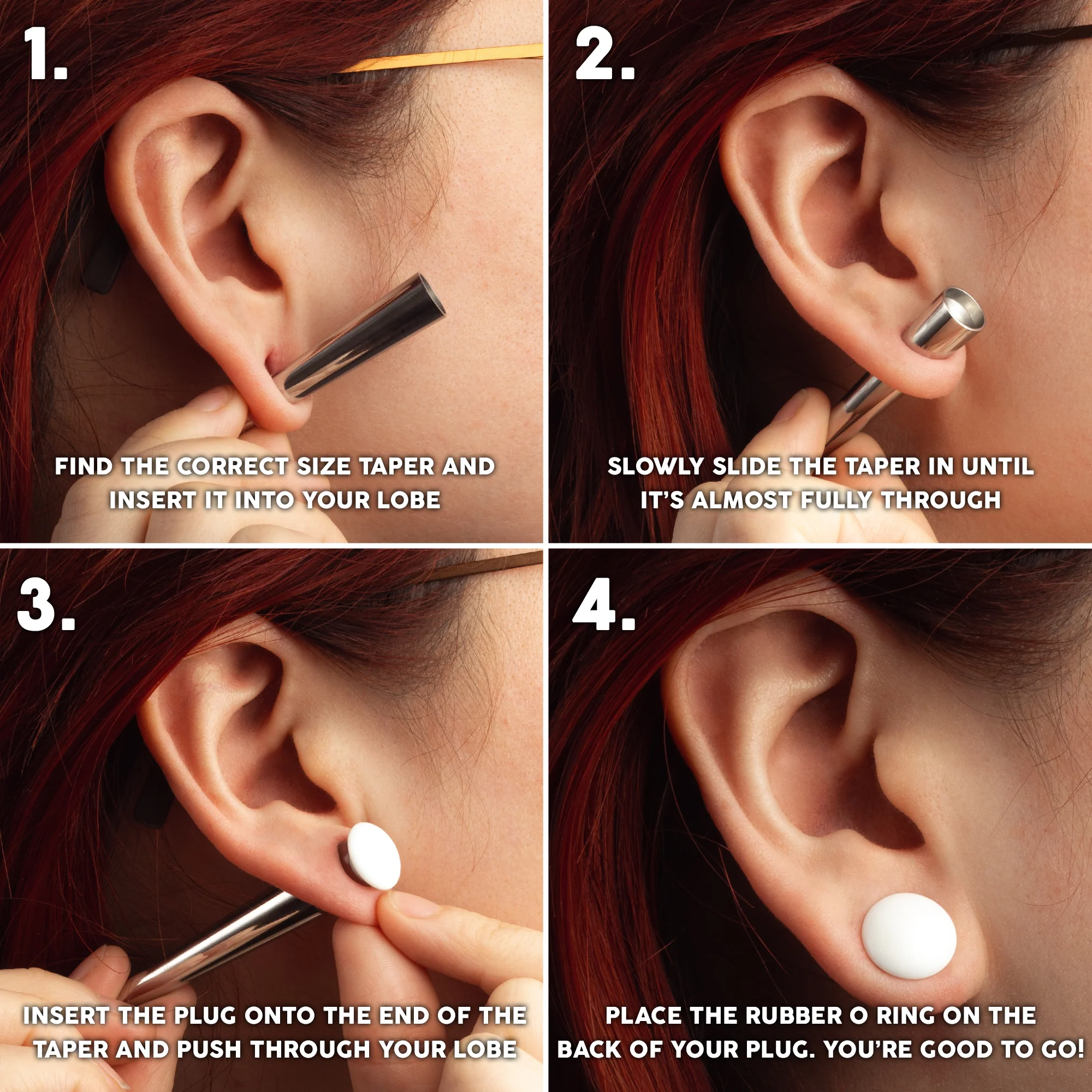 1.

FIND THE CORRECT SIZE TAPER AND INSERT IT INTO YOUR LOBE

2.

SLOWLY SLIDE THE TAPER IN UNTIL IT'S ALMOST FULLY THROUGH

3.

INSERT THE PLUG ONTO THE END OF THE TAPER AND PUSH THROUGH YOUR LOBE

4.

PLACE THE RUBBER O RING ON THE BACK OF YOUR PLUG. YOU'RE GOOD TO GO!